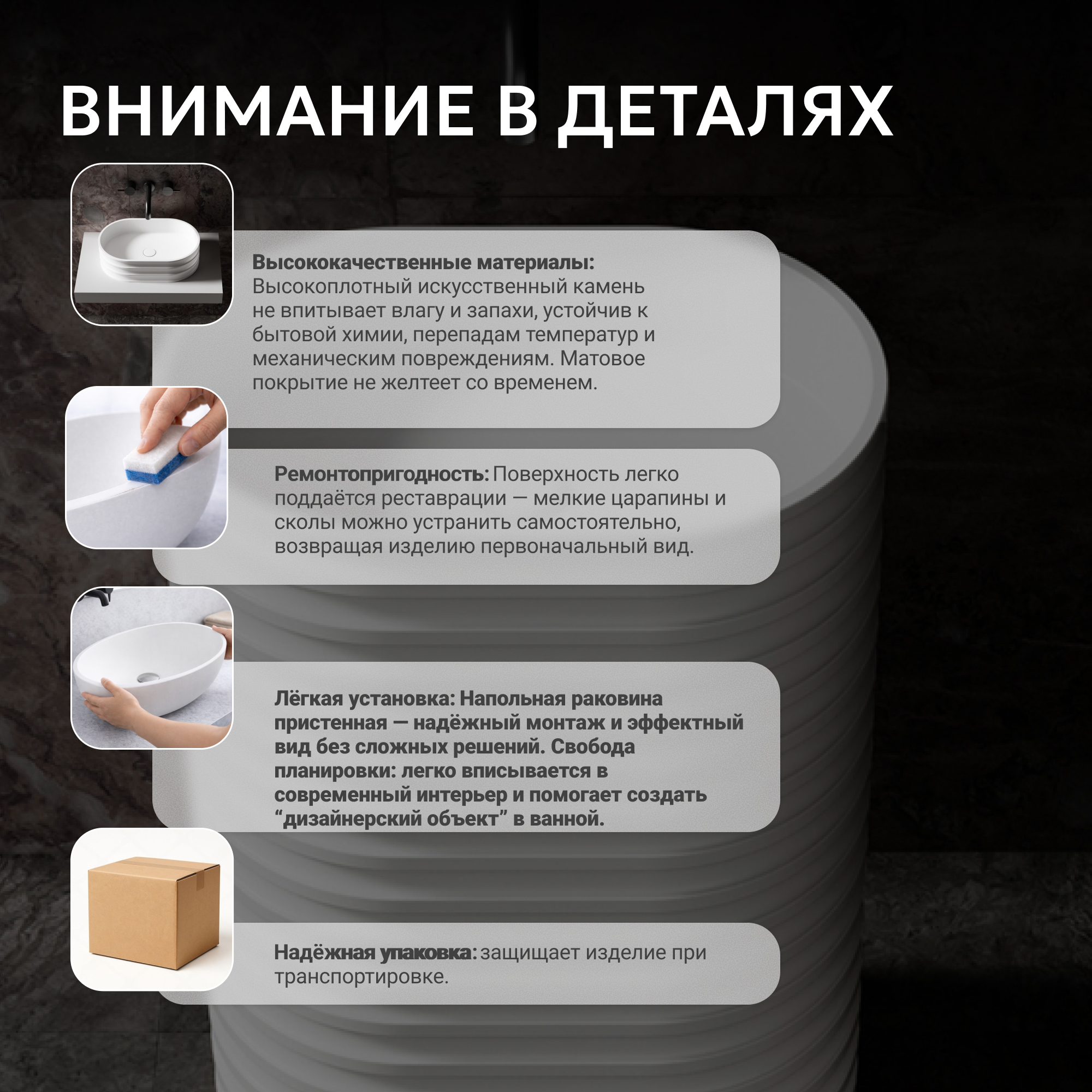 ВНИМАНИЕ В ДЕТАЛЯХ

Высококачественные материалы: Высокоплотный искусственный камень не впитывает влагу и запахи, устойчив к бытовой химии, перепадам температур и механическим повреждениям. Матовое покрытие не желтеет со временем.

Ремонтопригодность: Поверхность легко поддаётся реставрации — мелкие царапины и сколы можно устранить самостоятельно, возвращая изделию первоначальный вид.

Лёгкая установка: Напольная раковина пристенная — надёжный монтаж и эффектный вид без сложных решений. Свобода планировки: легко вписывается в современный интерьер и помогает создать “дизайнерский объект” в ванной.

Надёжная упаковка: защищает изделие при транспортировке.