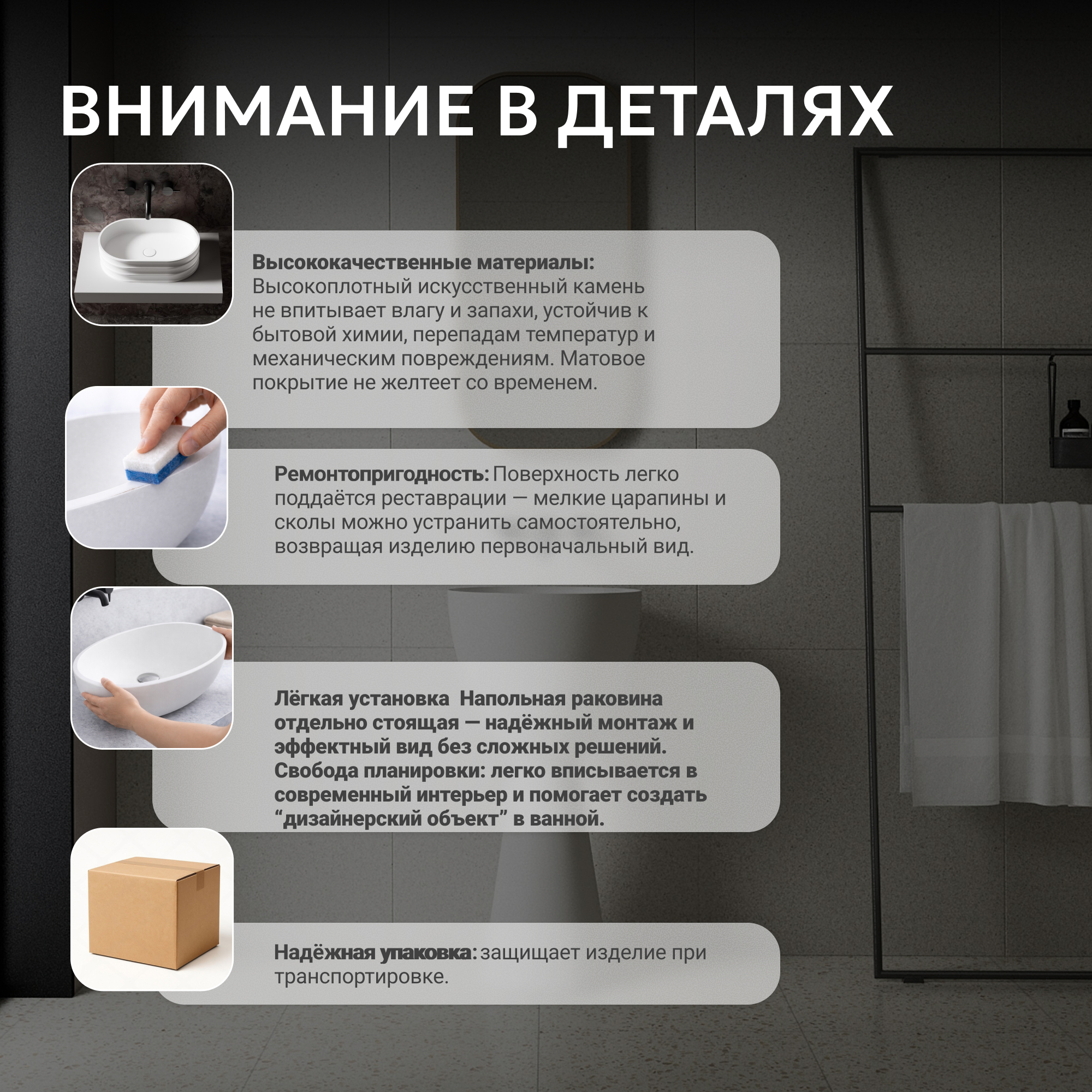 ВНИМАНИЕ В ДЕТАЛЯХ

Высококачественные материалы: Высокоплотный искусственный камень не впитывает влагу и запахи, устойчив к бытовой химии, перепадам температур и механическим повреждениям. Матовое покрытие не желтеет со временем.

Ремонтопригодность: Поверхность легко поддаётся реставрации — мелкие царапины и сколы можно устранить самостоятельно, возвращая изделию первоначальный вид.

Лёгкая установка Напольная раковина отдельно стоящая — надёжный монтаж и эффектный вид без сложных решений. Свобода планировки: легко вписывается в современный интерьер и помогает создать “дизайнерский объект” в ванной.

Надёжная упаковка: защищает изделие при транспортировке.