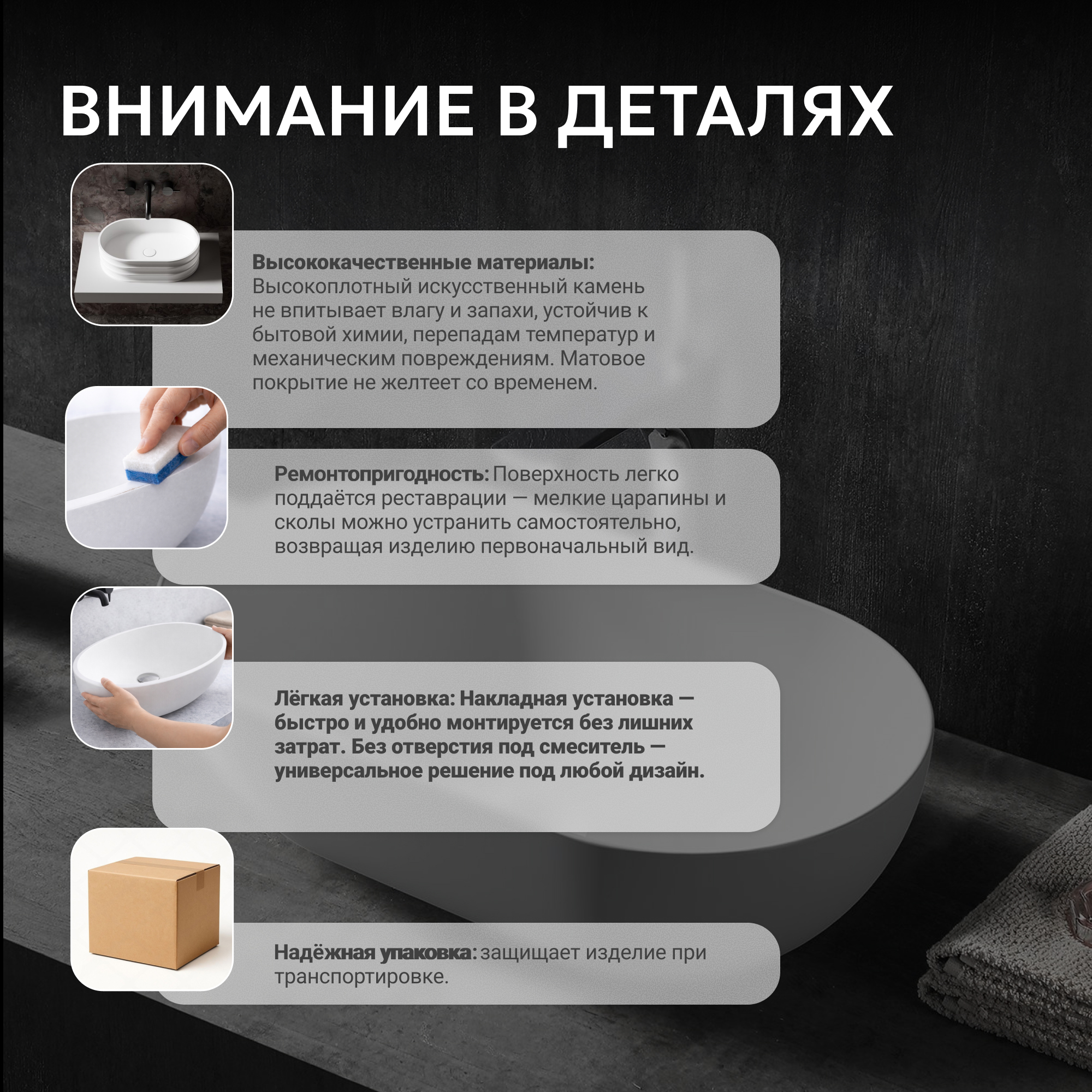 ВНИМАНИЕ В ДЕТАЛЯХ

Высококачественные материалы: Высокоплотный искусственный камень не впитывает влагу и запахи, устойчив к бытовой химии, перепадам температур и механическим повреждениям. Матовое покрытие не желтеет со временем.

Ремонтопригодность: Поверхность легко поддаётся реставрации — мелкие царапины и сколы можно устранить самостоятельно, возвращая изделию первоначальный вид.

Лёгкая установка: Накладная установка — быстро и удобно монтируется без лишних затрат. Без отверстия под смеситель — универсальное решение под любой дизайн.

Надёжная упаковка: защищает изделие при транспортировке.