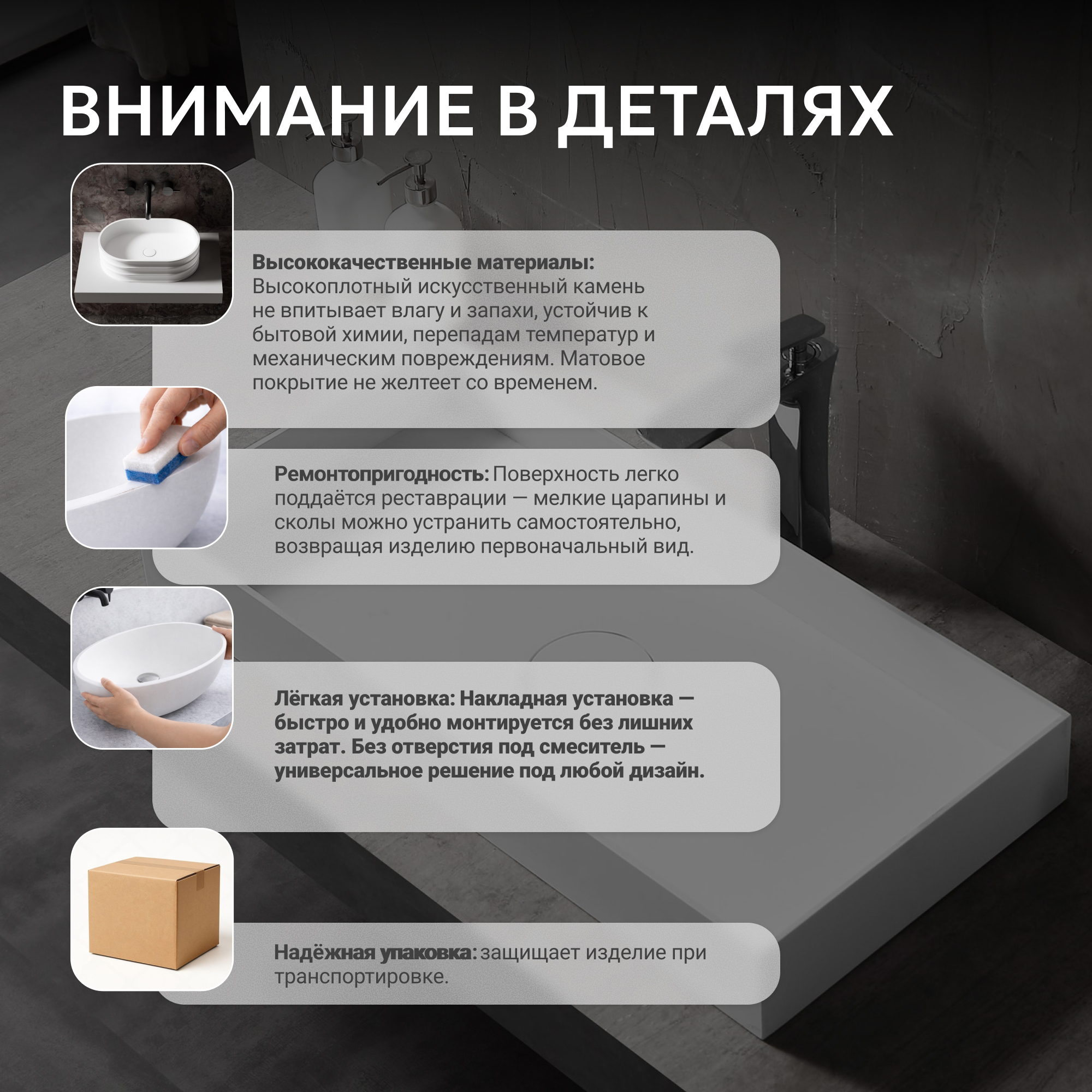 ВНИМАНИЕ В ДЕТАЛЯХ

Высококачественные материалы: Высокоплотный искусственный камень не впитывает влагу и запахи, устойчив к бытовой химии, перепадам температур и механическим повреждениям. Матовое покрытие не желтеет со временем.

Ремонтопригодность: Поверхность легко поддаётся реставрации — мелкие царапины и сколы можно устранить самостоятельно, возвращая изделию первоначальный вид.

Лёгкая установка: Накладная установка — быстро и удобно монтируется без лишних затрат. Без отверстия под смеситель — универсальное решение под любой дизайн.

Надёжная упаковка: защищает изделие при транспортировке.