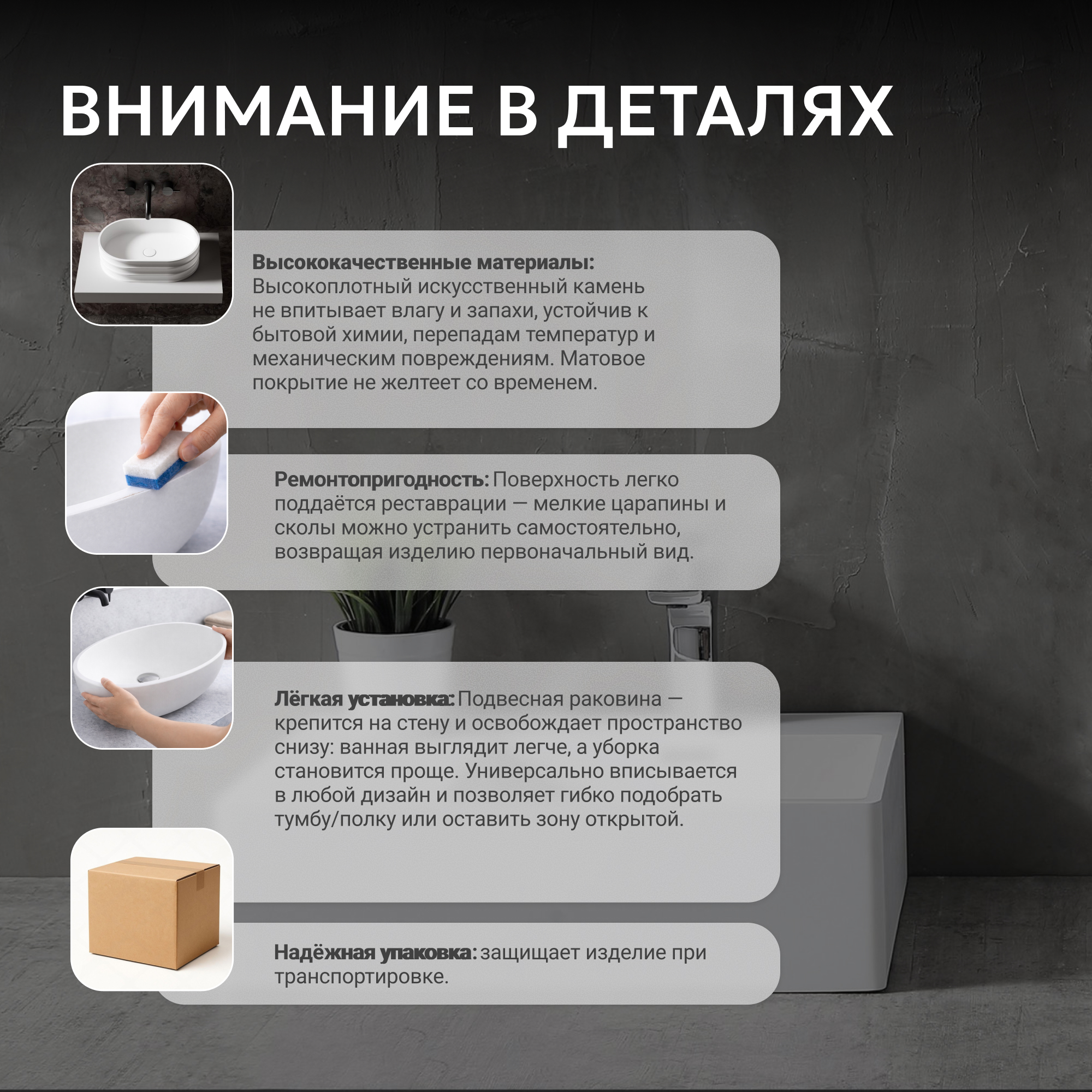 ВНИМАНИЕ В ДЕТАЛЯХ

Высококачественные материалы: Высокоплотный искусственный камень не впитывает влагу и запахи, устойчив к бытовой химии, перепадам температур и механическим повреждениям. Матовое покрытие не желтеет со временем.

Ремонтопригодность: Поверхность легко поддаётся реставрации — мелкие царапины и сколы можно устранить самостоятельно, возвращая изделию первоначальный вид.

Лёгкая установка: Подвесная раковина — крепится на стену и освобождает пространство снизу: ванная выглядит легче, а уборка становится проще. Универсально вписывается в любой дизайн и позволяет гибко подобрать тумбу/полку или оставить зону открытой.

Надёжная упаковка: защищает изделие при транспортировке.