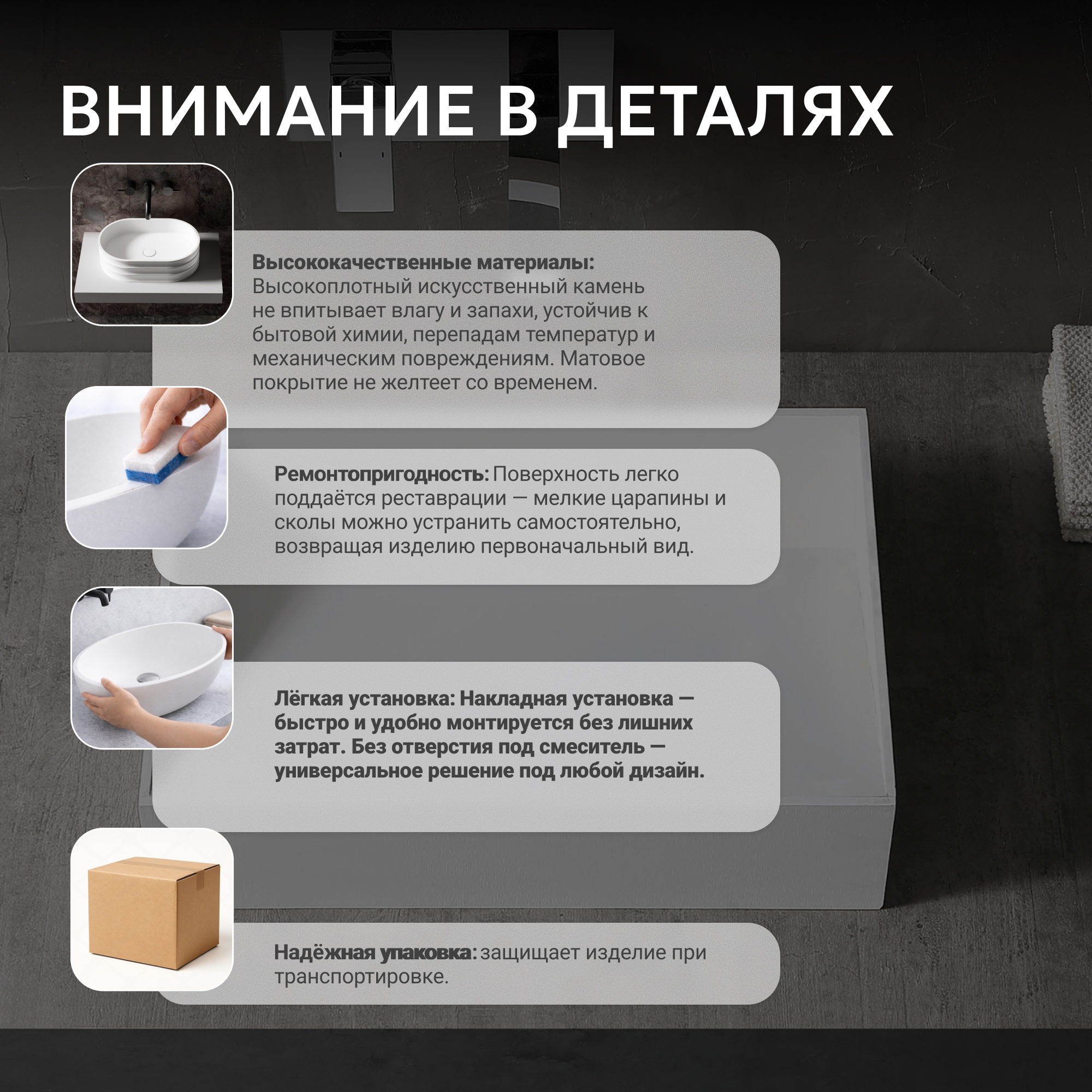 ВНИМАНИЕ В ДЕТАЛЯХ

Высококачественные материалы: Высокоплотный искусственный камень не впитывает влагу и запахи, устойчив к бытовой химии, перепадам температур и механическим повреждениям. Матовое покрытие не желтеет со временем.

Ремонтопригодность: Поверхность легко поддаётся реставрации — мелкие царапины и сколы можно устранить самостоятельно, возвращая изделию первоначальный вид.

Лёгкая установка: Накладная установка — быстро и удобно монтируется без лишних затрат. Без отверстия под смеситель — универсальное решение под любой дизайн.

Надёжная упаковка: защищает изделие при транспортировке.