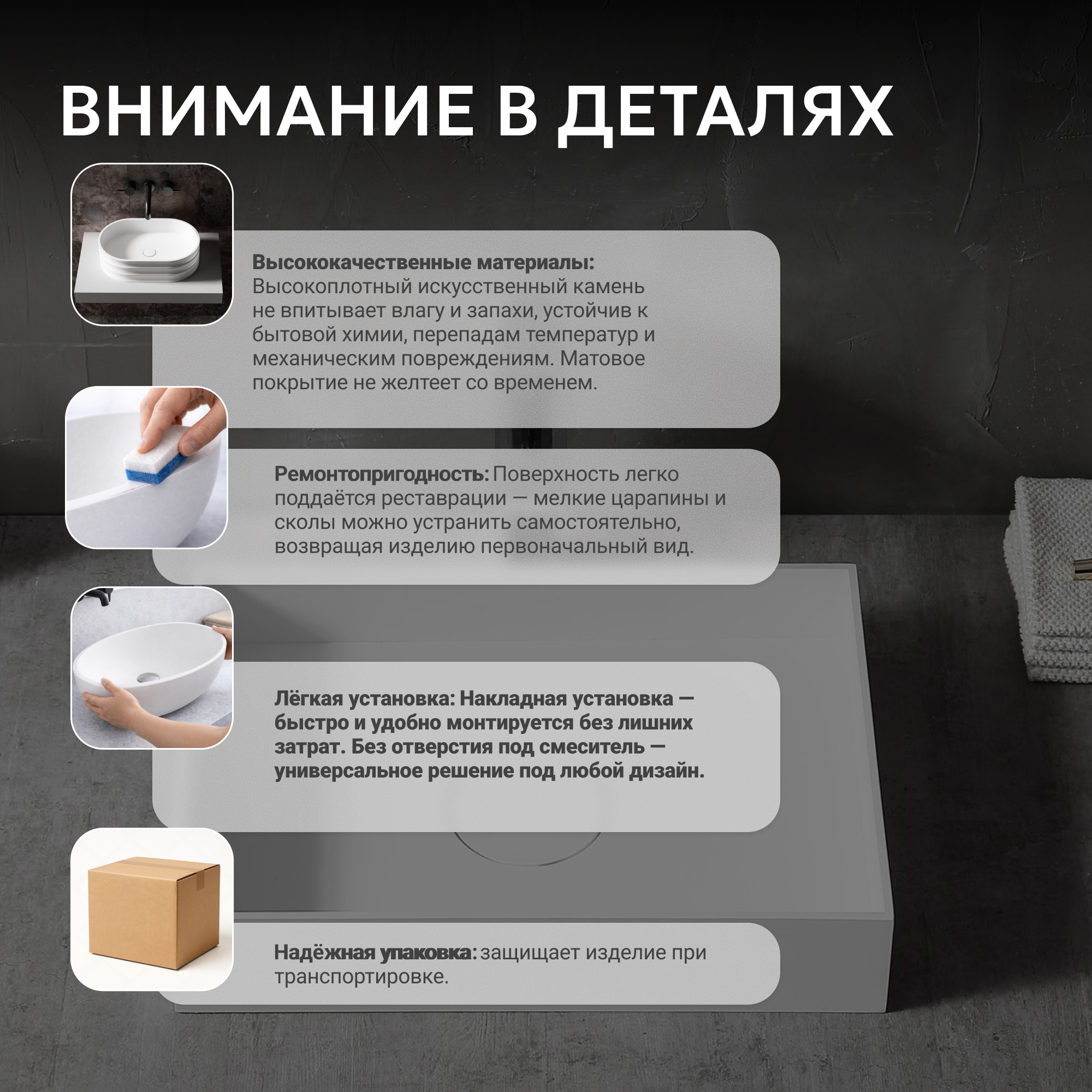 ВНИМАНИЕ В ДЕТАЛЯХ

Высококачественные материалы: Высокоплотный искусственный камень не впитывает влагу и запахи, устойчив к бытовой химии, перепадам температур и механическим повреждениям. Матовое покрытие не желтеет со временем.

Ремонтопригодность: Поверхность легко поддаётся реставрации — мелкие царапины и сколы можно устранить самостоятельно, возвращая изделию первоначальный вид.

Лёгкая установка: Накладная установка — быстро и удобно монтируется без лишних затрат. Без отверстия под смеситель — универсальное решение под любой дизайн.

Надёжная упаковка: защищает изделие при транспортировке.