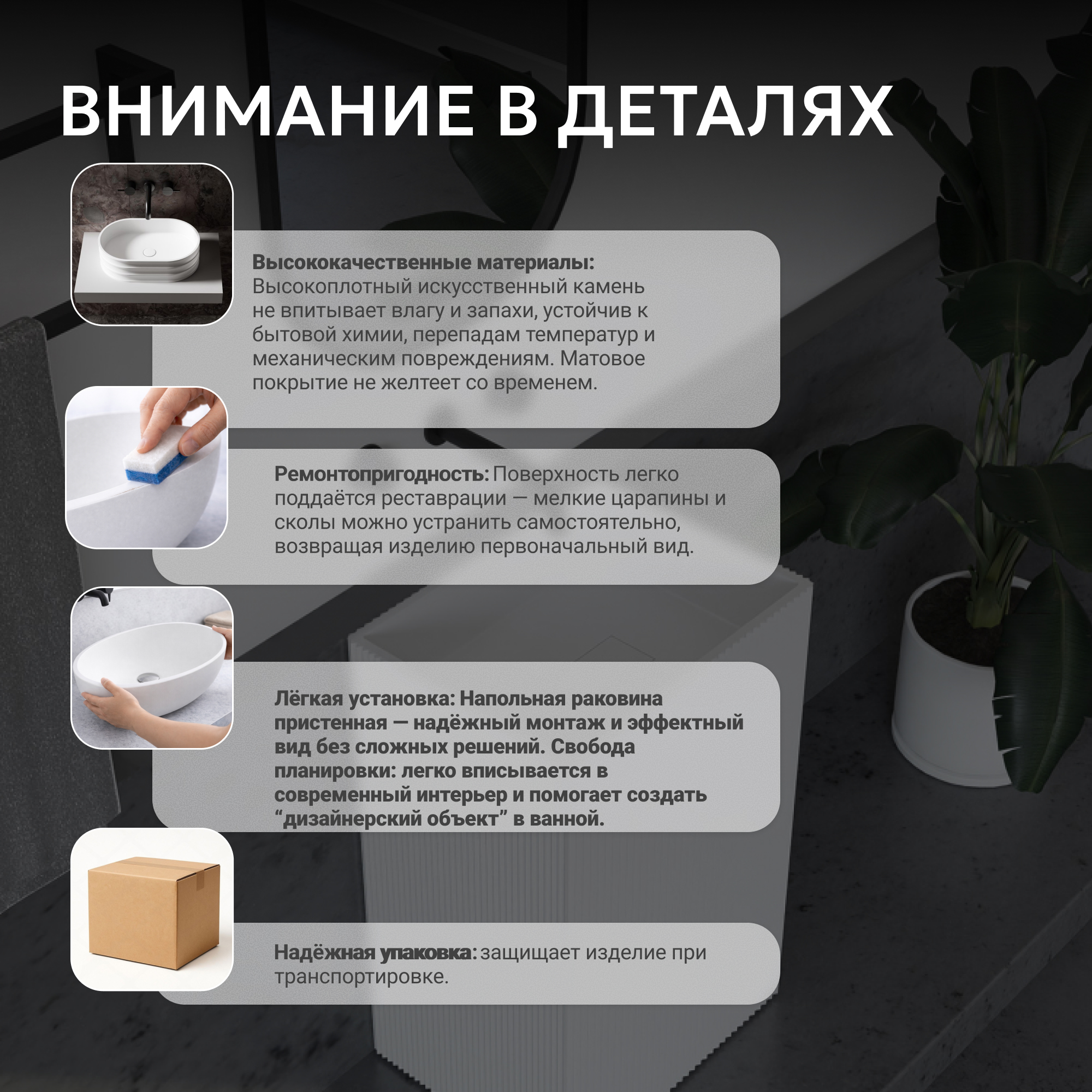 ВНИМАНИЕ В ДЕТАЛЯХ

Высококачественные материалы: Высокоплотный искусственный камень не впитывает влагу и запахи, устойчив к бытовой химии, перепадам температур и механическим повреждениям. Матовое покрытие не желтеет со временем.

Ремонтопригодность: Поверхность легко поддаётся реставрации — мелкие царапины и сколы можно устранить самостоятельно, возвращая изделию первоначальный вид.

Лёгкая установка: Напольная раковина пристенная — надёжный монтаж и эффектный вид без сложных решений. Свобода планировки: легко вписывается в современный интерьер и помогает создать “дизайнерский объект” в ванной.

Надёжная упаковка: защищает изделие при транспортировке.