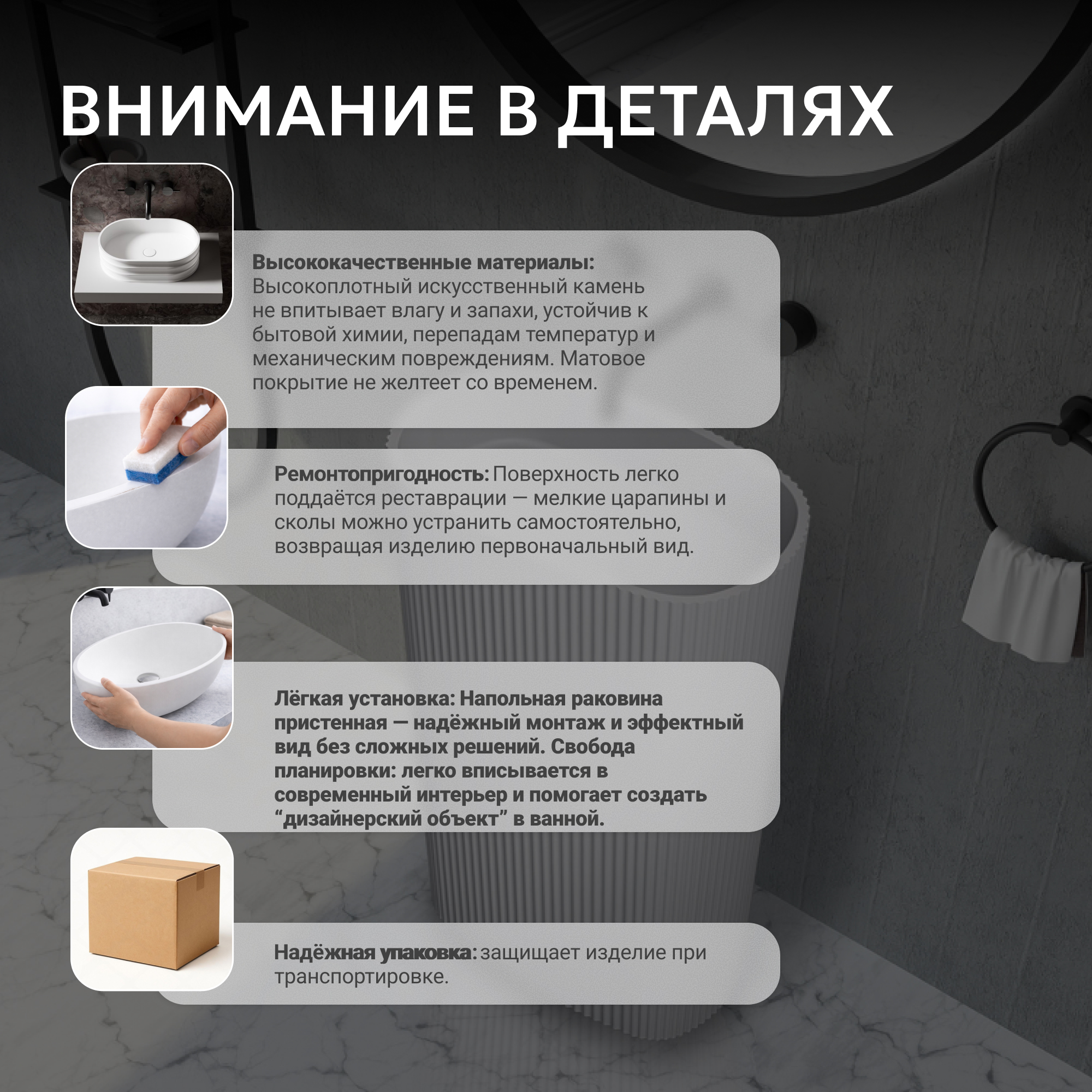 ВНИМАНИЕ В ДЕТАЛЯХ

Высококачественные материалы: Высокоплотный искусственный камень не впитывает влагу и запахи, устойчив к бытовой химии, перепадам температур и механическим повреждениям. Матовое покрытие не желтеет со временем.

Ремонтопригодность: Поверхность легко поддаётся реставрации — мелкие царапины и сколы можно устранить самостоятельно, возвращая изделию первоначальный вид.

Лёгкая установка: Напольная раковина пристенная — надёжный монтаж и эффектный вид без сложных решений. Свобода планировки: легко вписывается в современный интерьер и помогает создать “дизайнерский объект” в ванной.

Надёжная упаковка: защищает изделие при транспортировке.