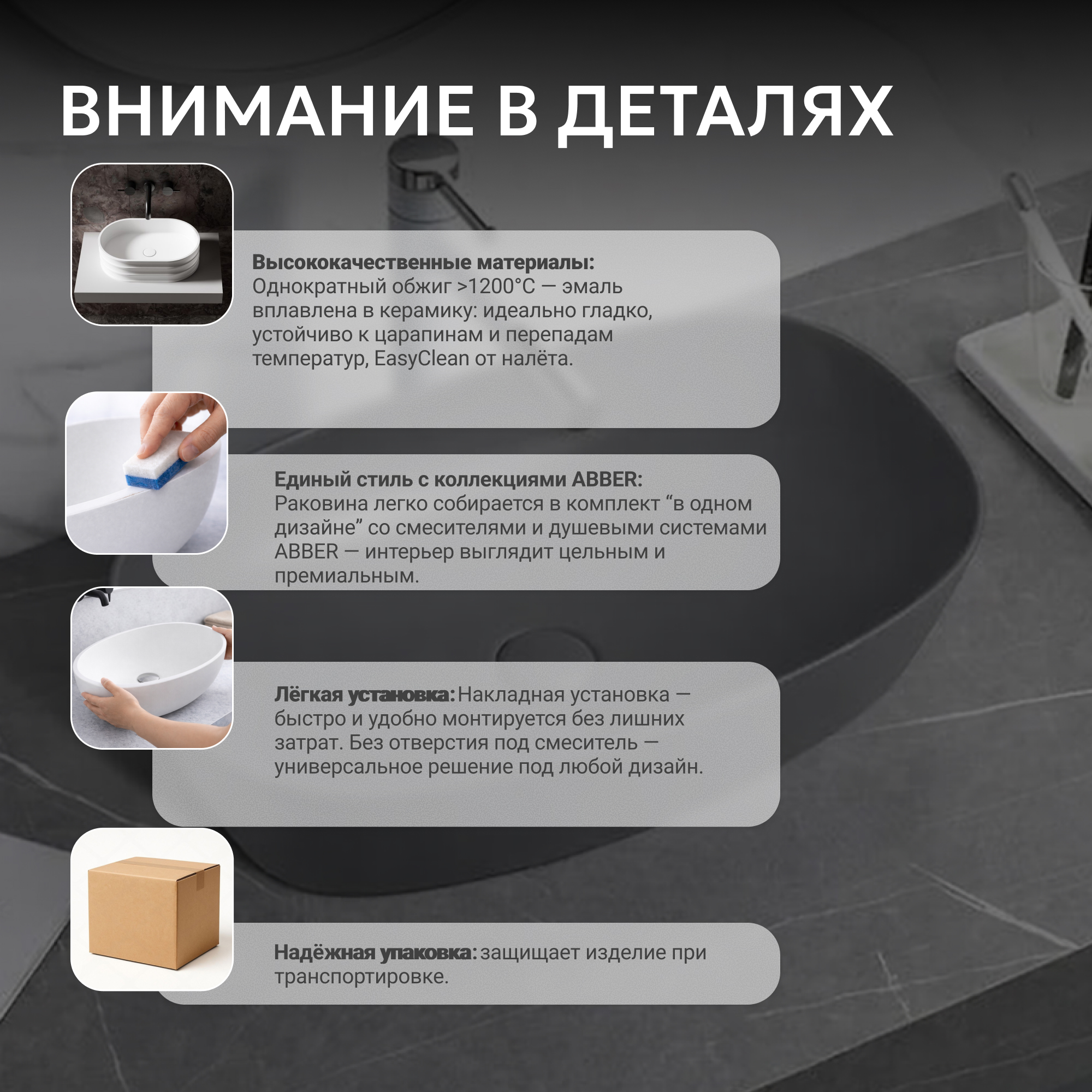 ВНИМАНИЕ В ДЕТАЛЯХ

Высококачественные материалы:
Однократный обжиг >1200°C — эмаль вплавлена в керамику: идеально гладко, устойчиво к царапинам и перепадам температур, EasyClean от налёта.

Единый стиль с коллекциями ABBER:
Раковина легко собирается в комплект “в одном дизайне” со смесителями и душевыми системами ABBER — интерьер выглядит цельным и премиальным.

Лёгкая установка: Накладная установка — быстро и удобно монтируется без лишних затрат. Без отверстия под смеситель — универсальное решение под любой дизайн.

Надёжная упаковка: защищает изделие при транспортировке.