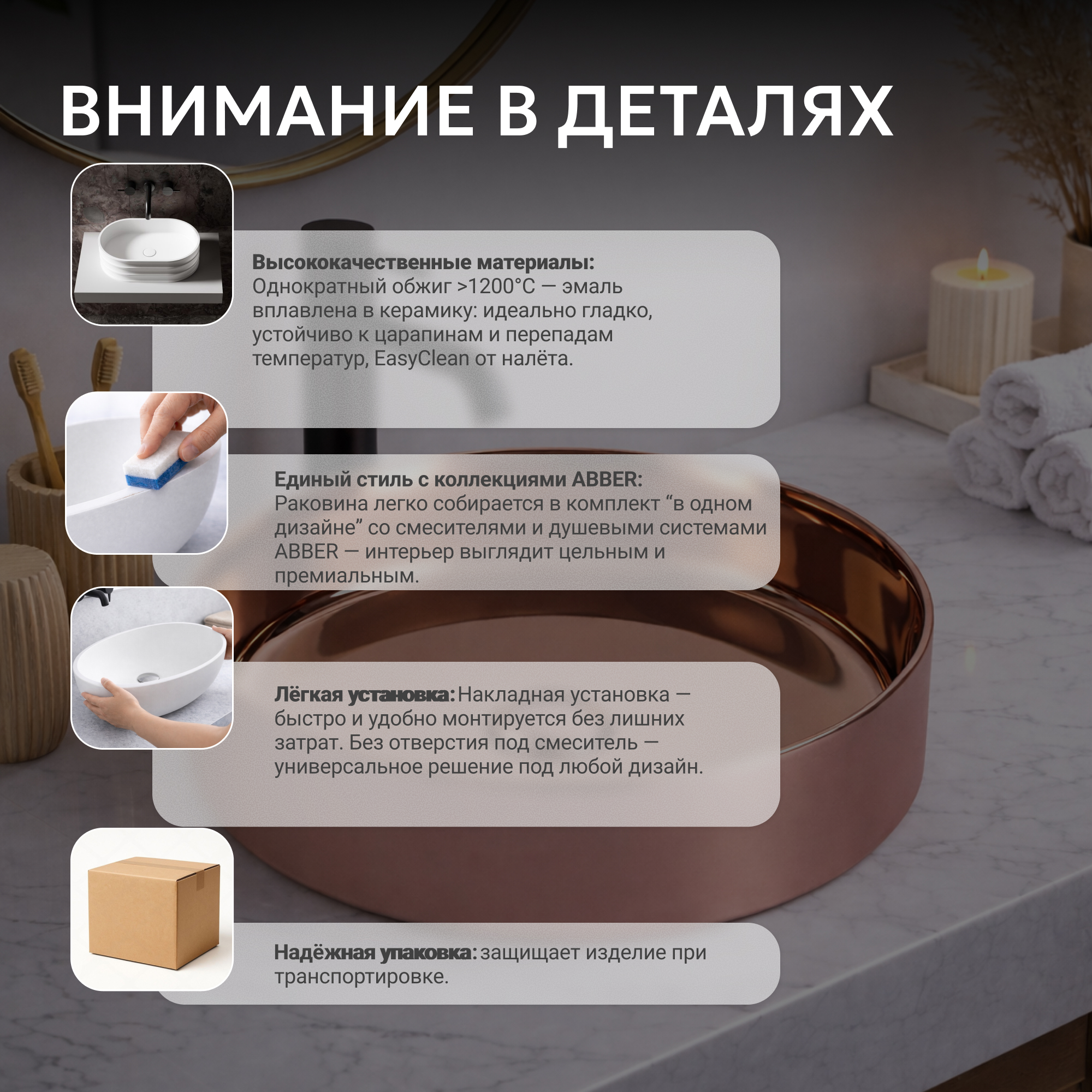 ВНИМАНИЕ В ДЕТАЛЯХ

Высококачественные материалы: Однократный обжиг >1200°C — эмаль вплавлена в керамику: идеально гладко, устойчиво к царапинам и перепадам температур, EasyClean от налёта.

Единый стиль с коллекциями ABBER: Раковина легко собирается в комплект “в одном дизайне” со смесителями и душевыми системами ABBER — интерьер выглядит цельным и премиальным.

Лёгкая установка: Накладная установка — быстро и удобно монтируется без лишних затрат. Без отверстия под смеситель — универсальное решение под любой дизайн.

Надёжная упаковка: защищает изделие при транспортировке.