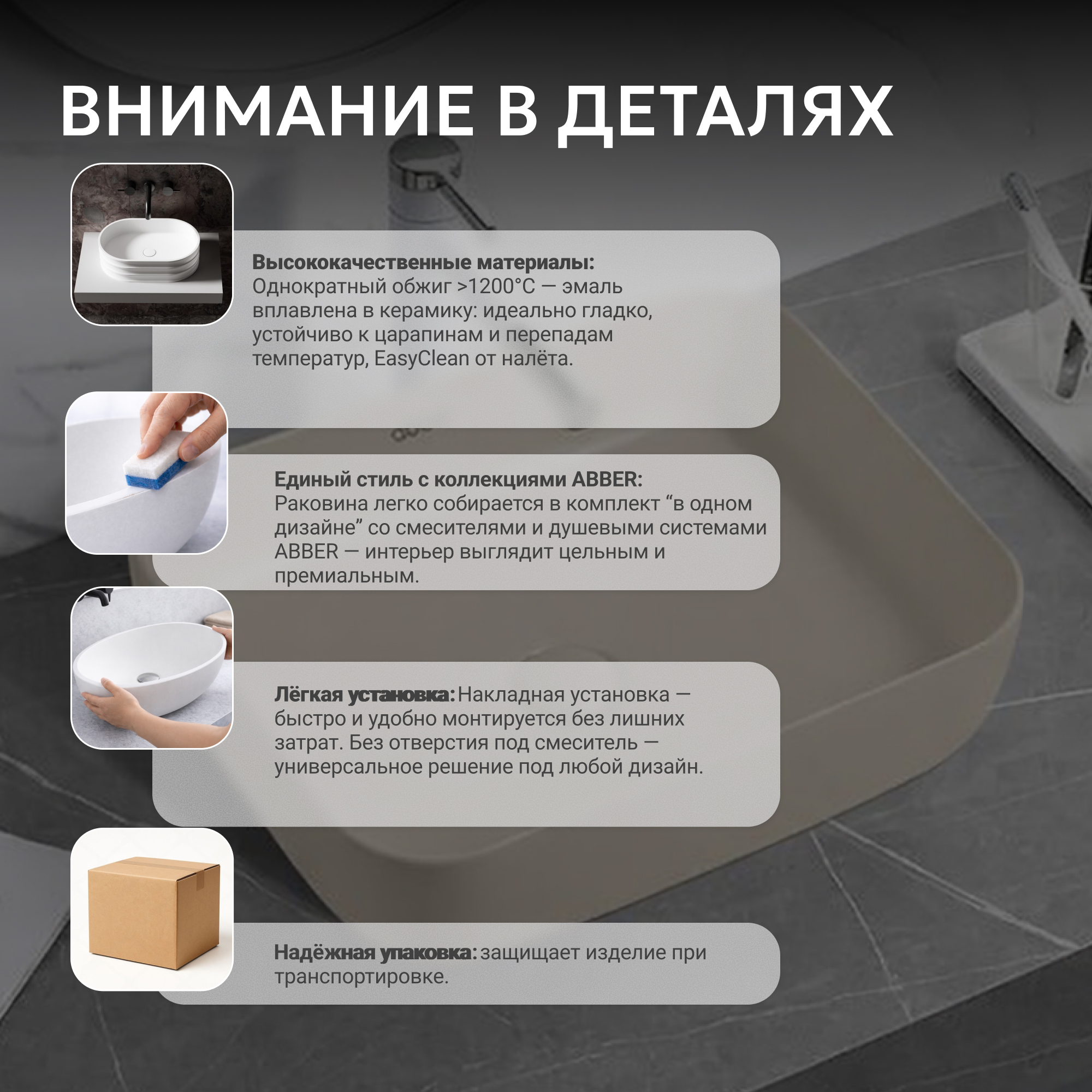 ВНИМАНИЕ В ДЕТАЛЯХ

Высококачественные материалы:
Однократный обжиг >1200°C — эмаль вплавлена в керамику: идеально гладко, устойчиво к царапинам и перепадам температур, EasyClean от налёта.

Единый стиль с коллекциями ABBER:
Раковина легко собирается в комплект “в одном дизайне” со смесителями и душевыми системами ABBER — интерьер выглядит цельным и премиальным.

Лёгкая установка: Накладная установка — быстро и удобно монтируется без лишних затрат. Без отверстия под смеситель — универсальное решение под любой дизайн.

Надёжная упаковка: защищает изделие при транспортировке.