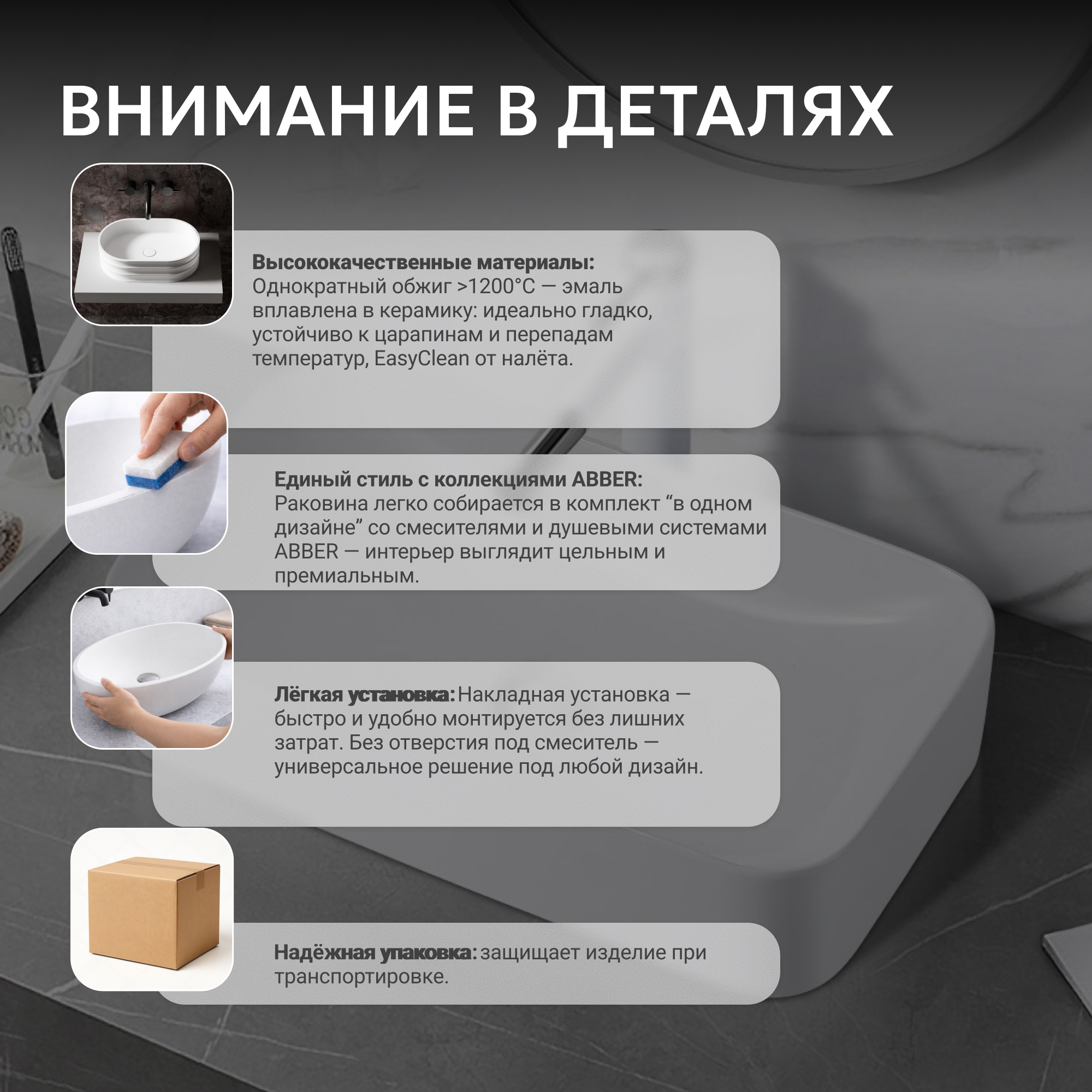 ВНИМАНИЕ В ДЕТАЛЯХ

Высококачественные материалы: Однократный обжиг >1200°C — эмаль вплавлена в керамику: идеально гладко, устойчиво к царапинам и перепадам температур, EasyClean от налёта.

Единый стиль с коллекциями ABBER: Раковина легко собирается в комплект “в одном дизайне” со смесителями и душевыми системами ABBER — интерьер выглядит цельным и премиальным.

Лёгкая установка: Накладная установка — быстро и удобно монтируется без лишних затрат. Без отверстия под смеситель — универсальное решение под любой дизайн.

Надёжная упаковка: защищает изделие при транспортировке.