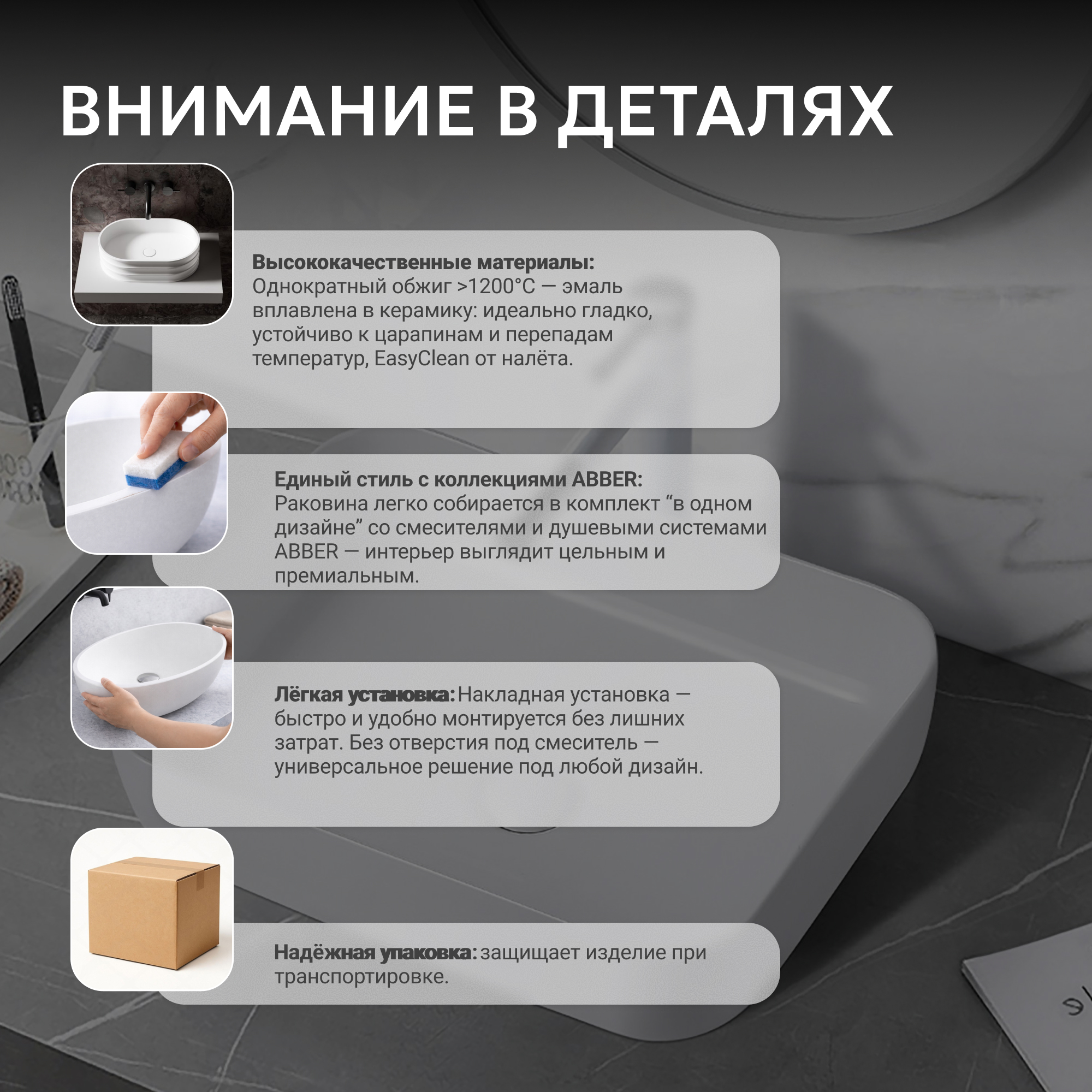 ВНИМАНИЕ В ДЕТАЛЯХ

Высококачественные материалы:
Однократный обжиг >1200°C — эмаль вплавлена в керамику: идеально гладко, устойчиво к царапинам и перепадам температур, EasyClean от налёта.

Единый стиль с коллекциями ABBER:
Раковина легко собирается в комплект “в одном дизайне” со смесителями и душевыми системами ABBER — интерьер выглядит цельным и премиальным.

Лёгкая установка: Накладная установка — быстро и удобно монтируется без лишних затрат. Без отверстия под смеситель — универсальное решение под любой дизайн.

Надёжная упаковка: защищает изделие при транспортировке.